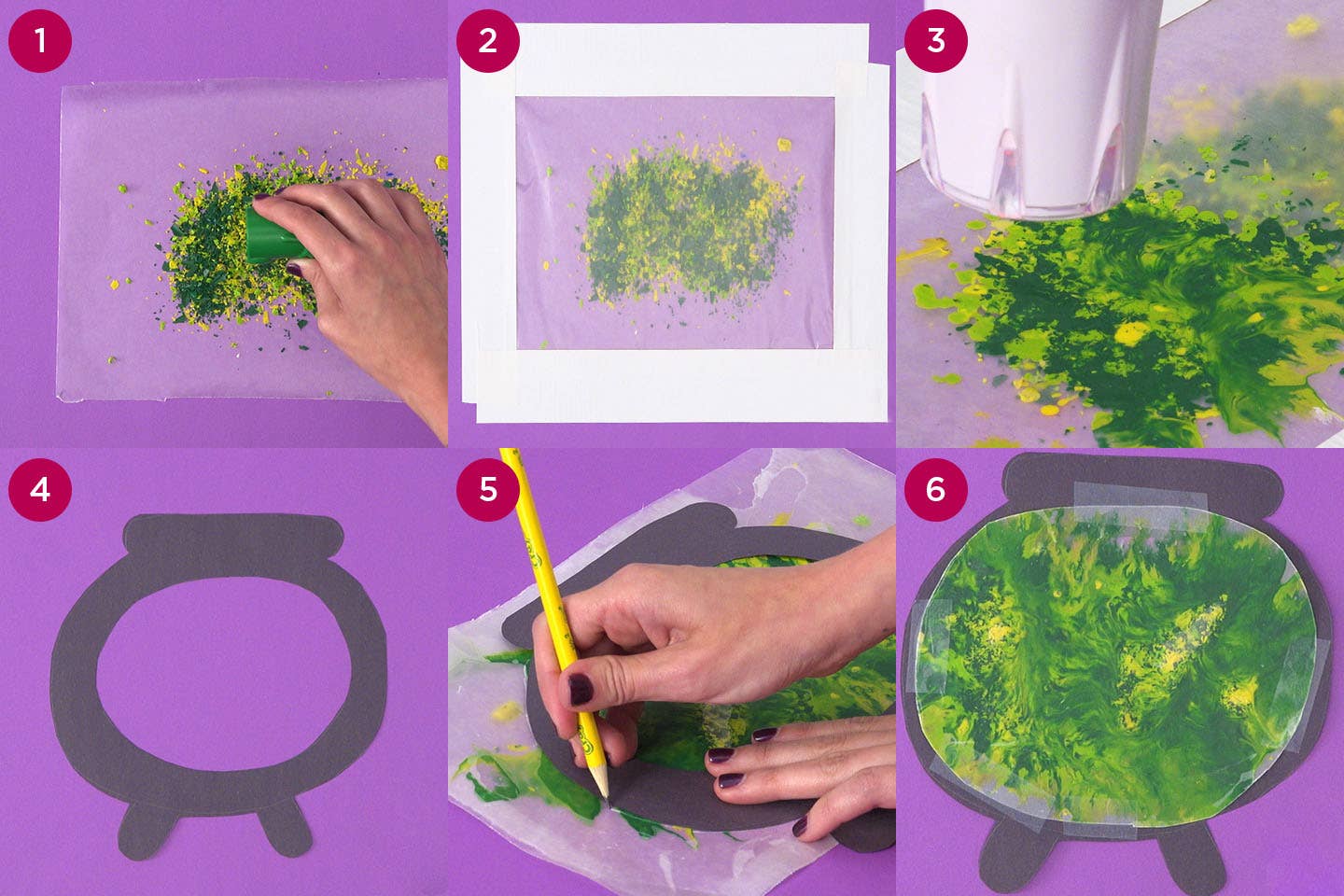 1

2

3

4

5

6