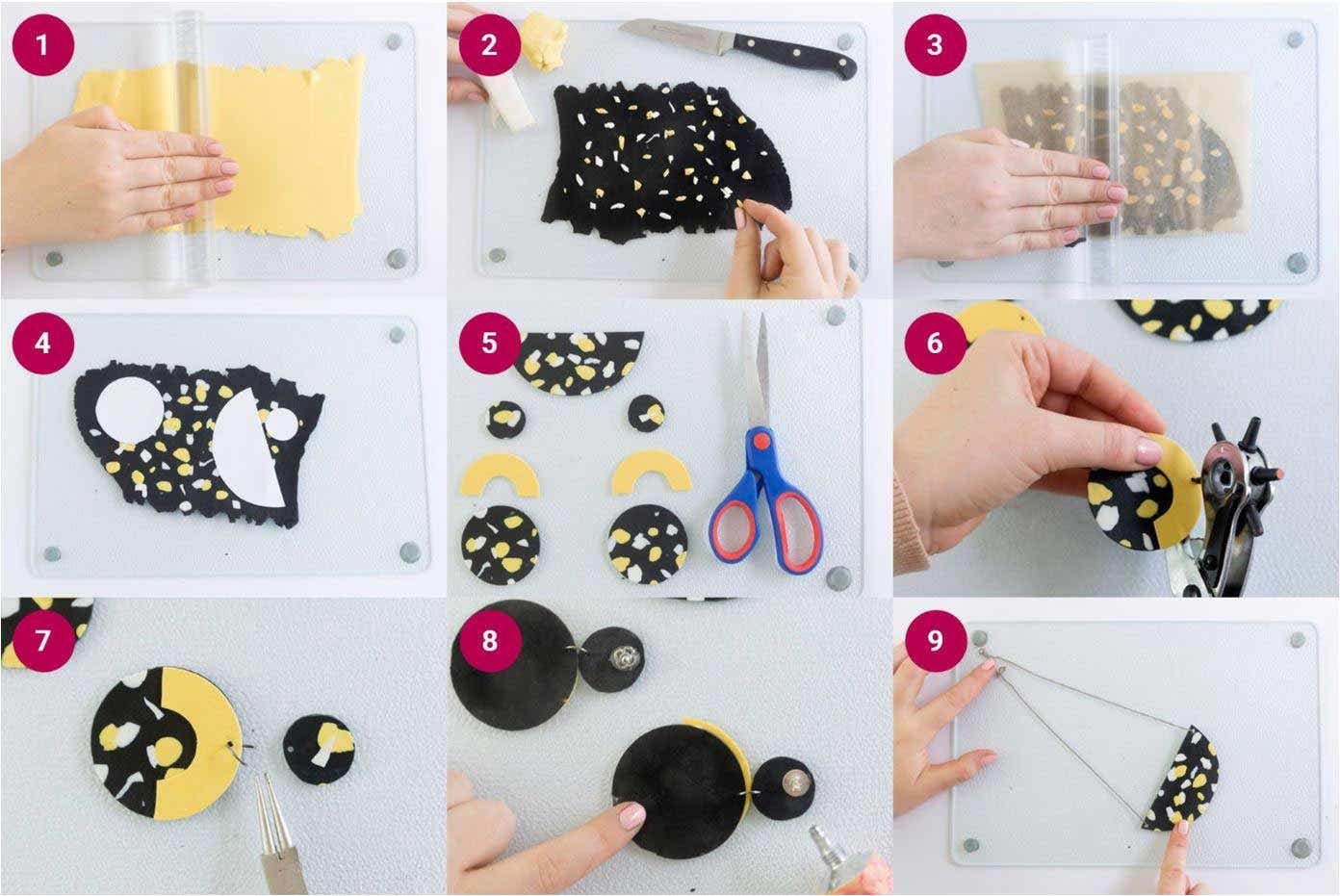 1

2

3

4

5

6

7

8

9