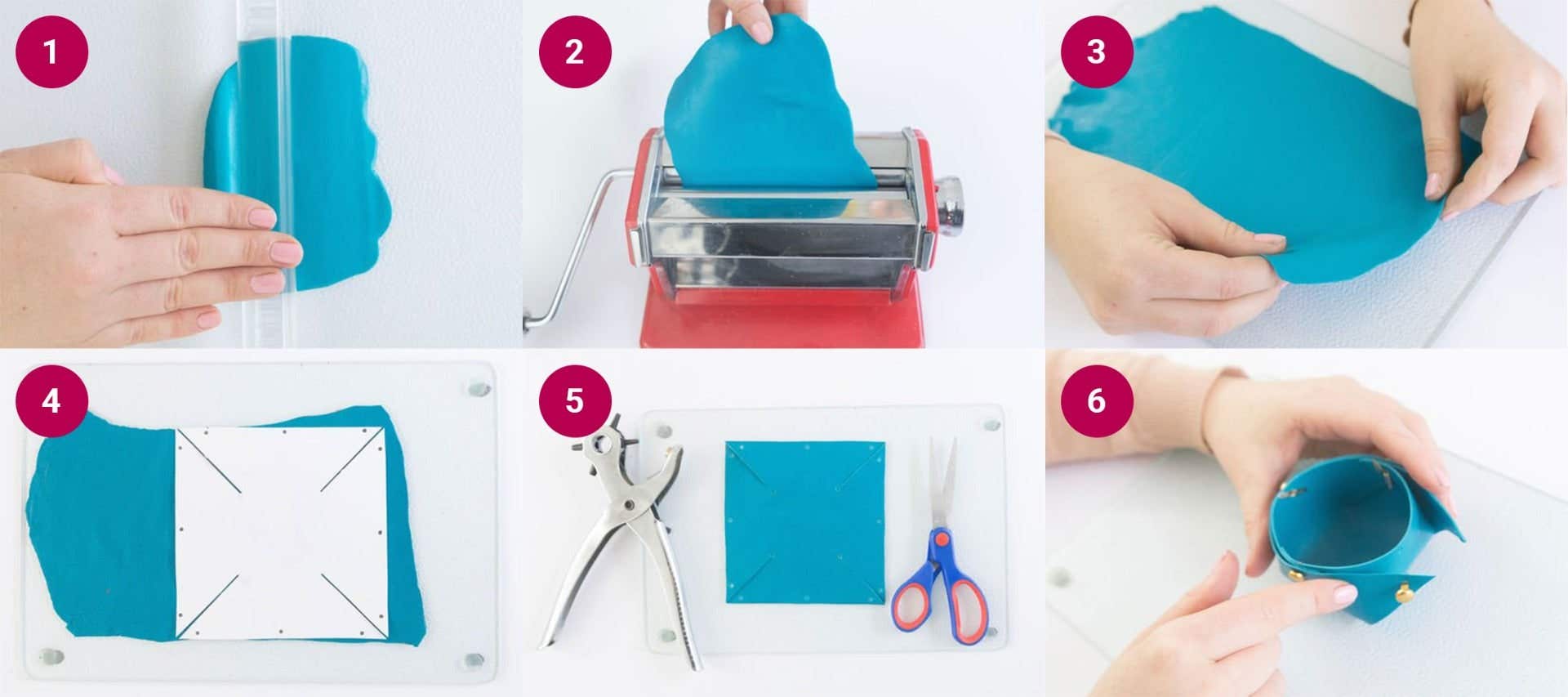 1

2

3

4

5

6