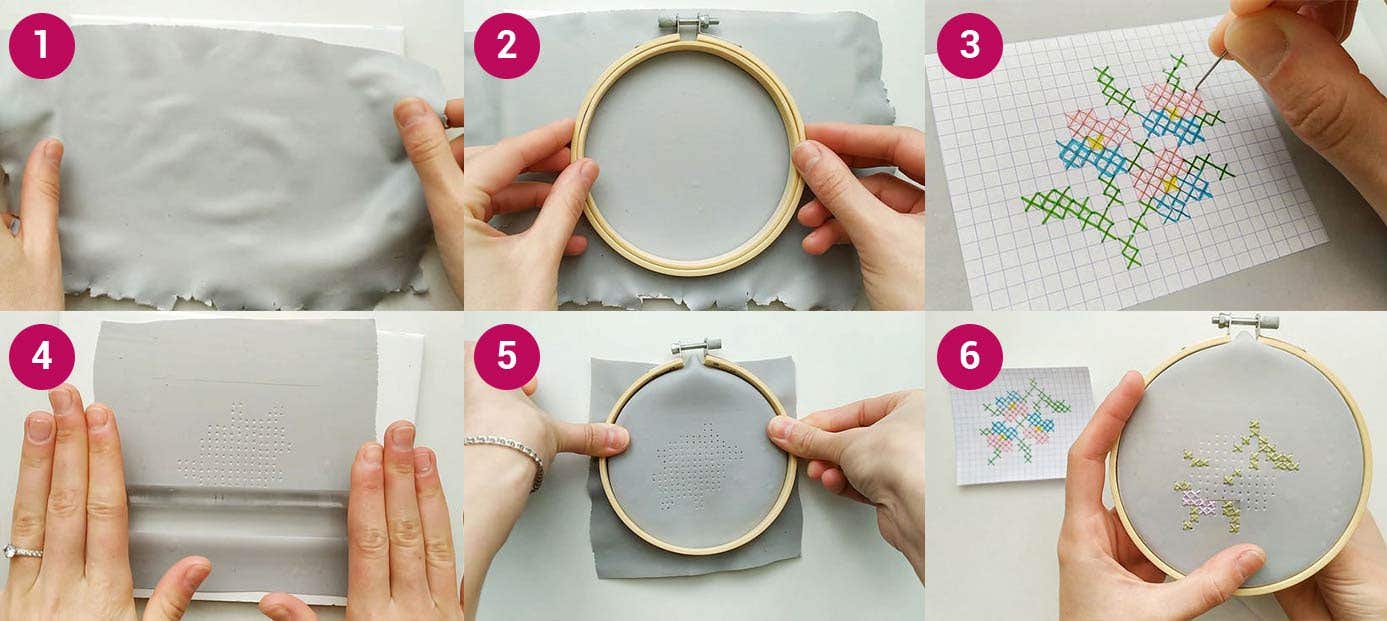 1

2

3

4

5

6