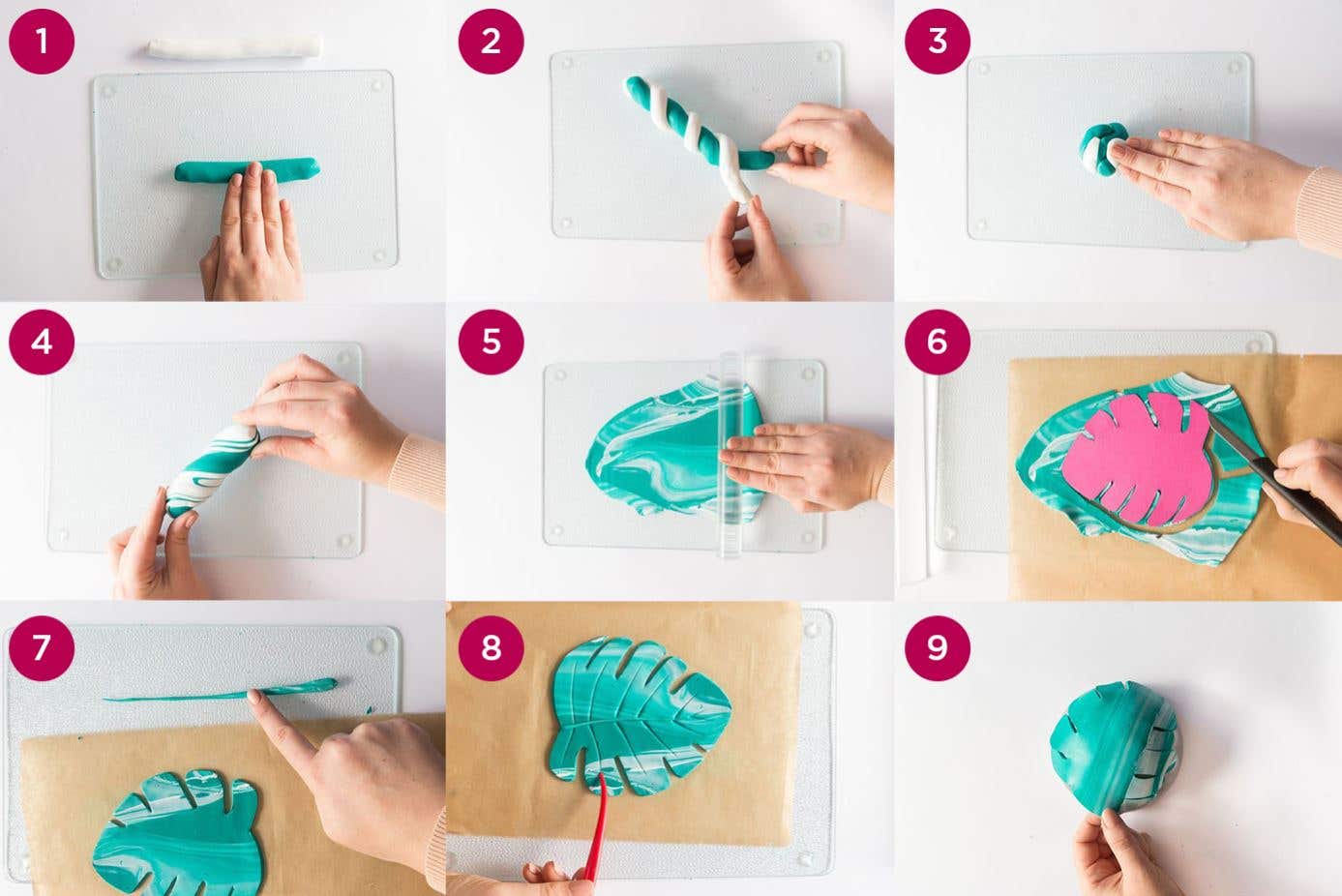 1

2

3

4

5

6

7

8

9