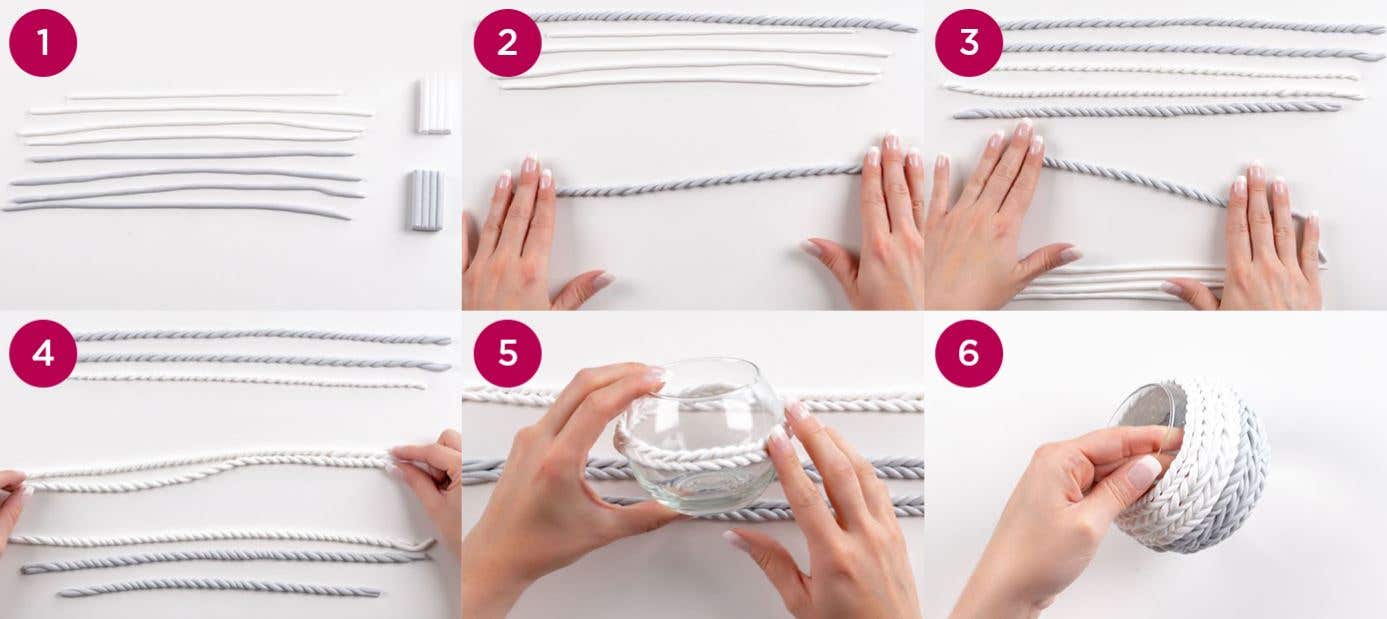 1
2
3
4
5
6