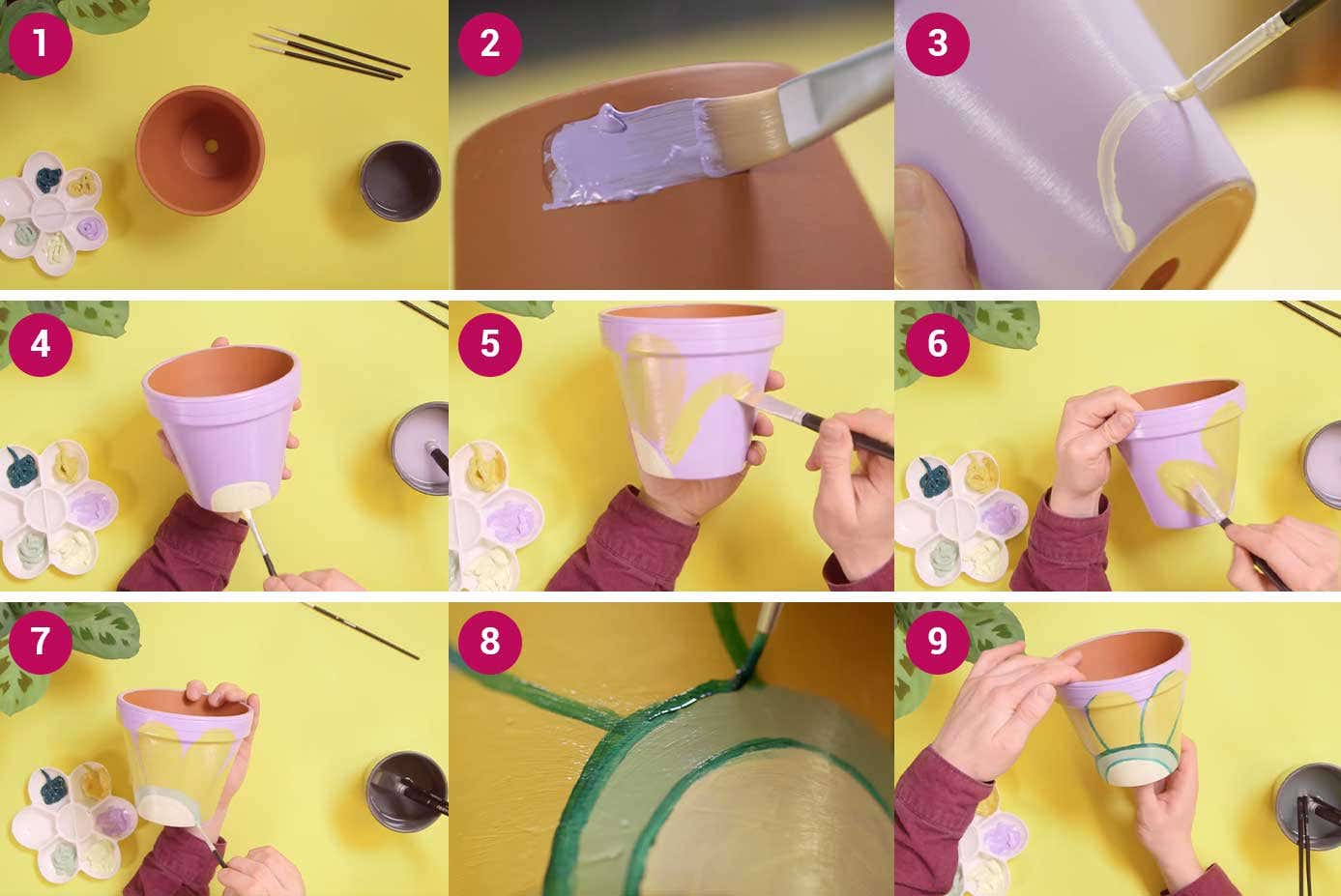 1
2
3
4
5
6
7
8
9